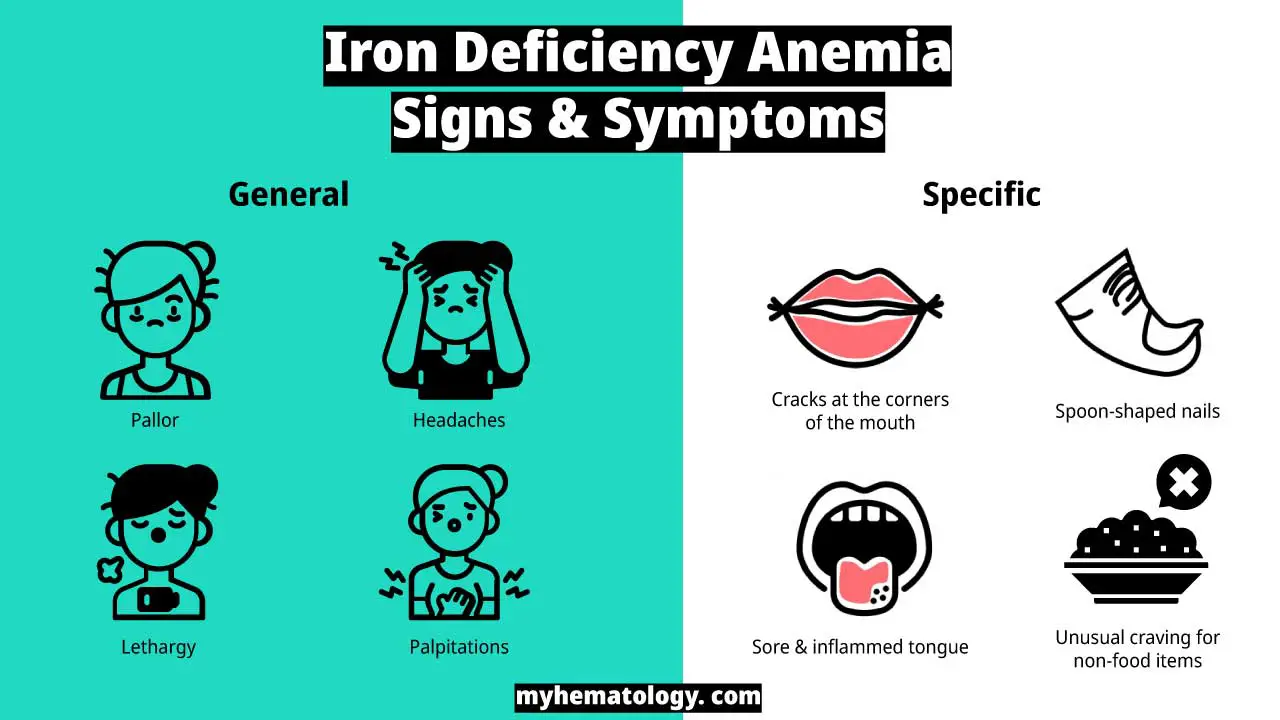 Iron Deficiency Anemia
Signs & Symptoms

General

Pallor

Headaches

Lethargy

Palpitations

Specific

Cracks at the corners of the mouth

Spoon-shaped nails

Sore & inflammed tongue

Unusual craving for non-food items

myhematology. com